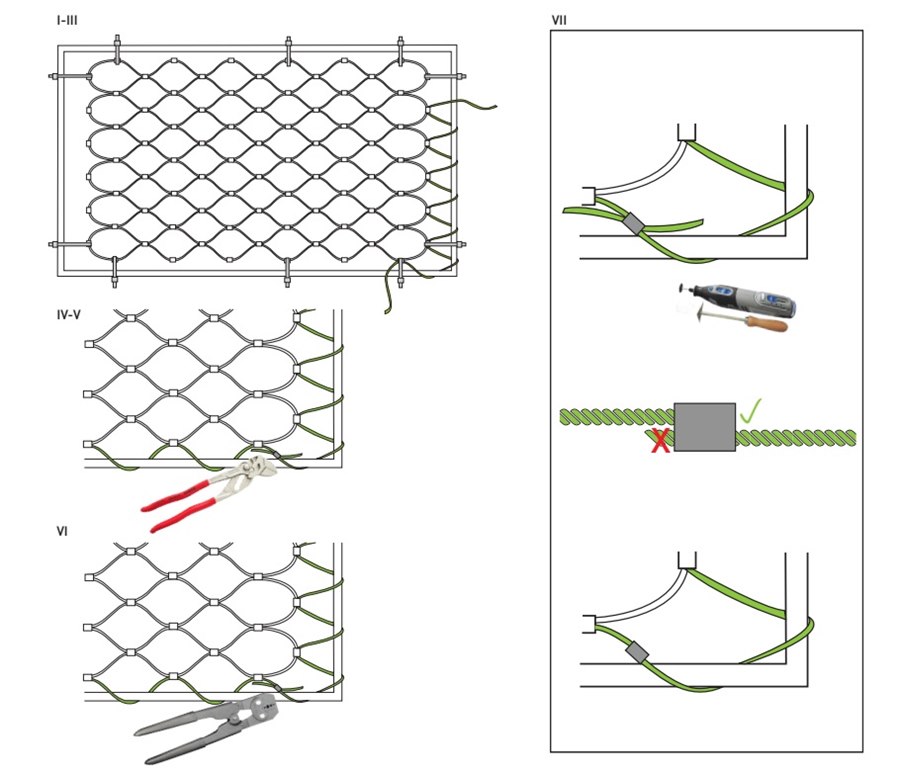 I-III

IV-V

VI

VII